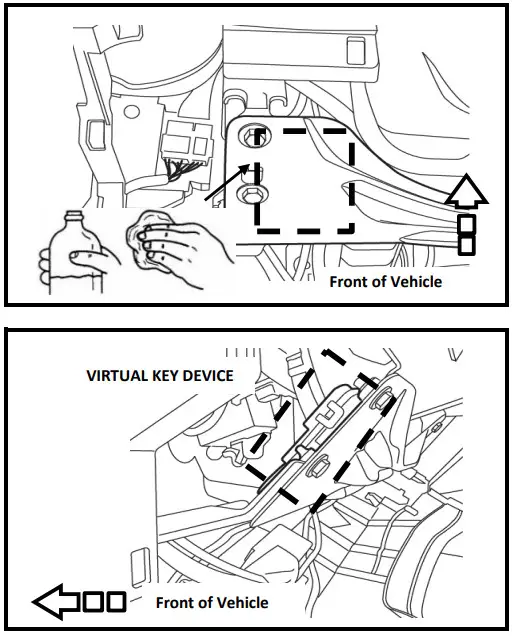 Front of Vehicle

VIRTUAL KEY DEVICE

Front of Vehicle