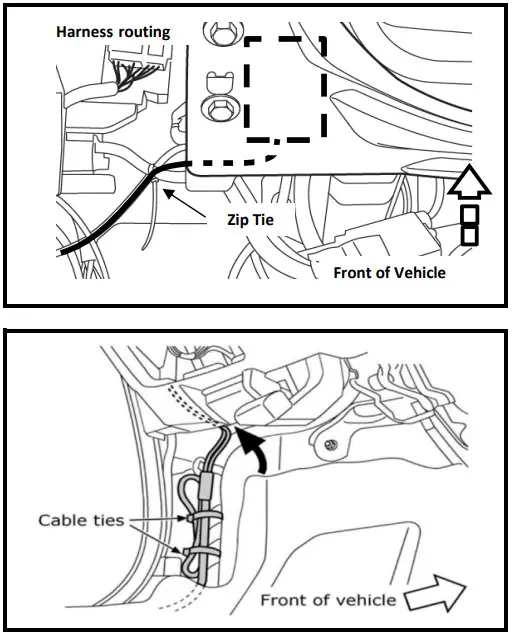 Harness routing

Zip Tie

Front of Vehicle

Cable ties

Front of vehicle