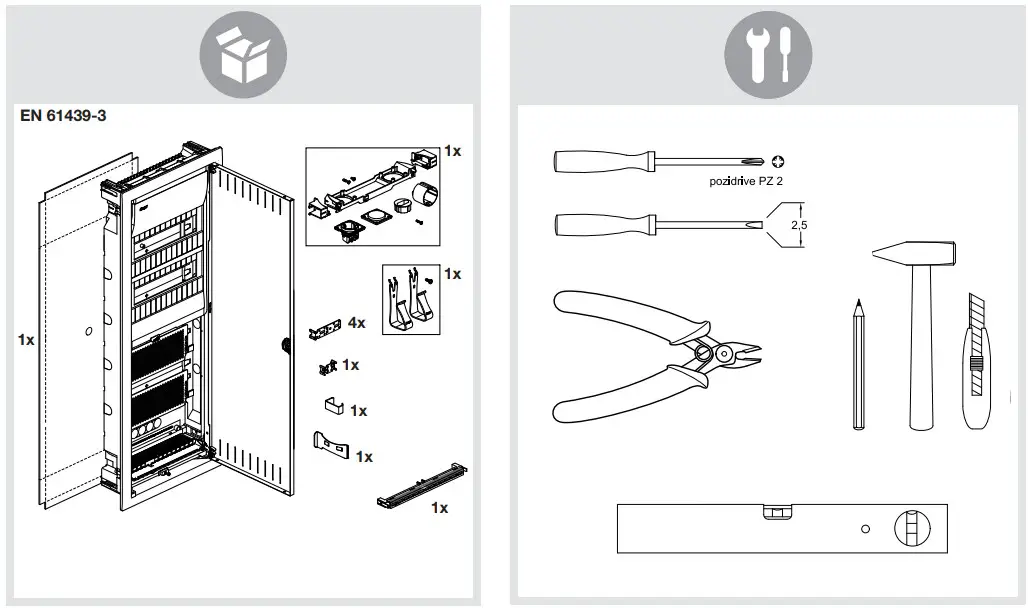 EN 61439-3

1x

1x

1x

4x

1x

1x

1x

1x

pozidrive PZ 2

2,5