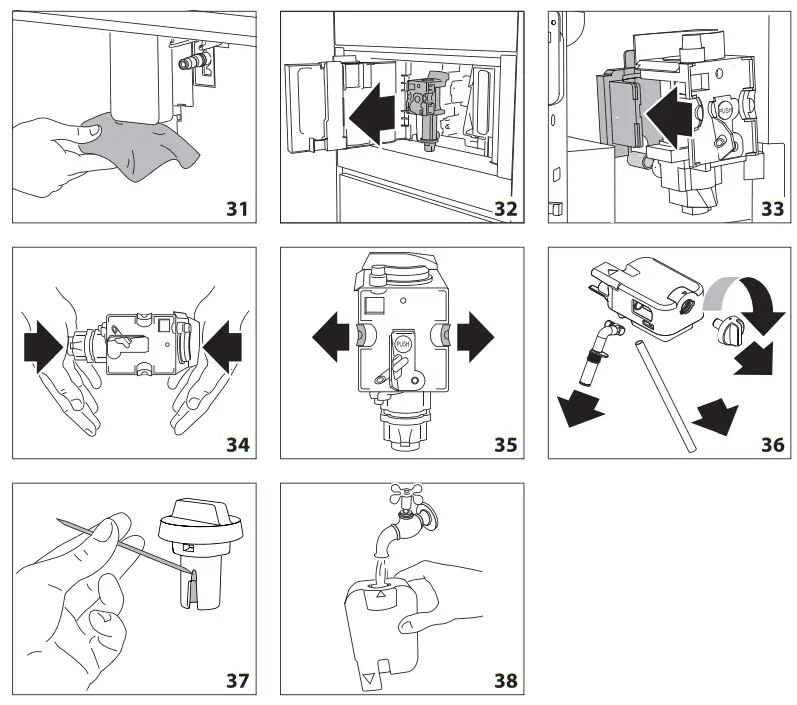 31

32

PUSH

33

34

PUSH

35

36

37

38