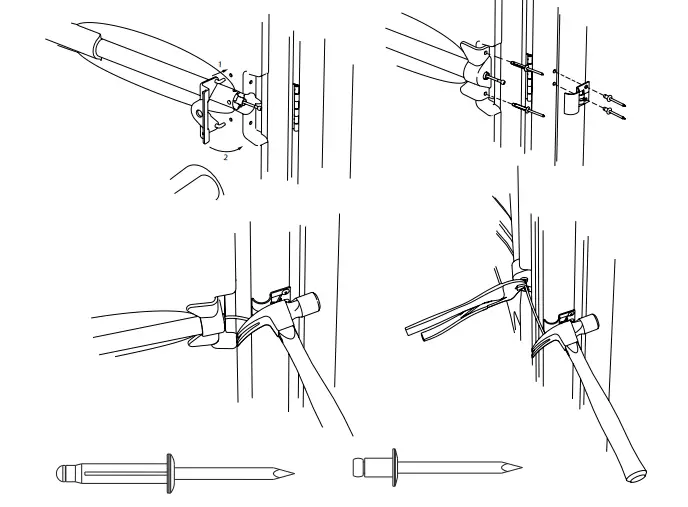 1
2