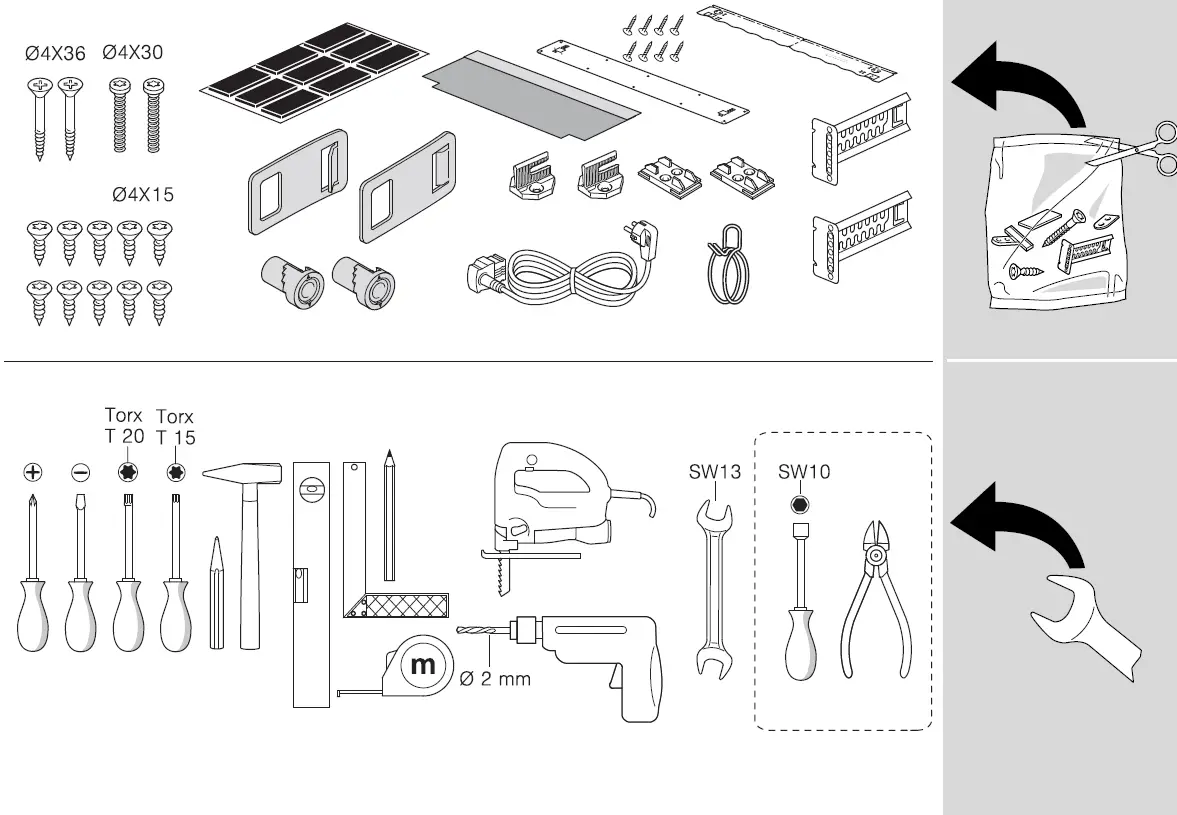 Ø4X36 Ø4X30

Ø4X15

Torx T 20 Torx T 15

m

Ø 2 mm

SW13

SW10