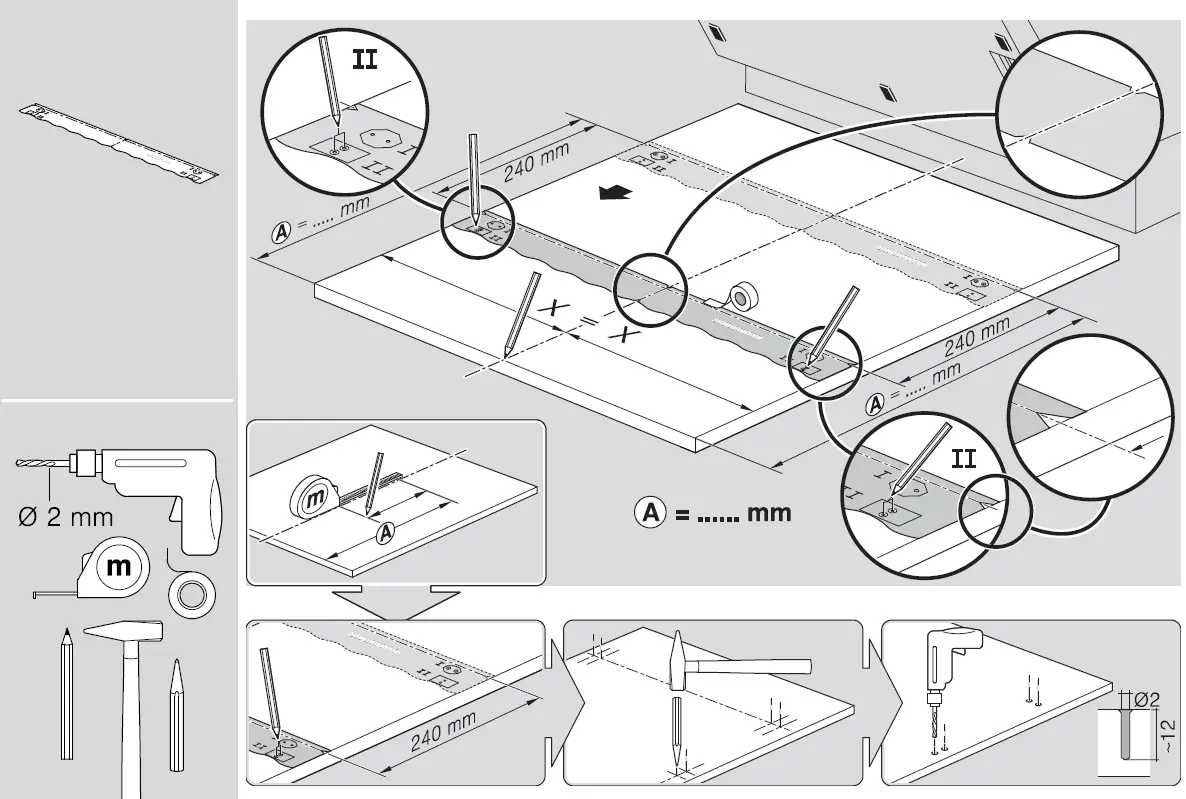 Ø 2 mm

m

II

240 mm

A = ..... mm

X = X

240 mm

A = ..... mm

II

m

A

A = ...... mm

240 mm

Ø2

~12