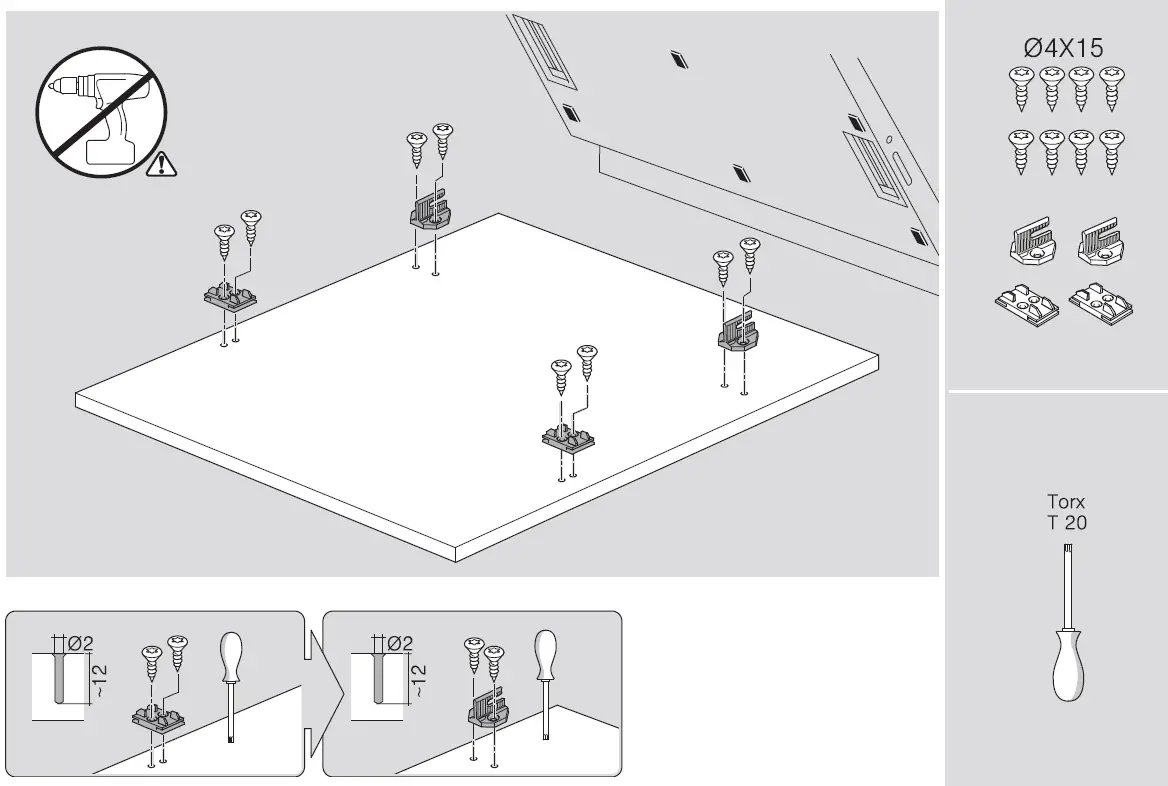 Ø4X15

Torx
T 20

Ø2
~12

Ø2
~12