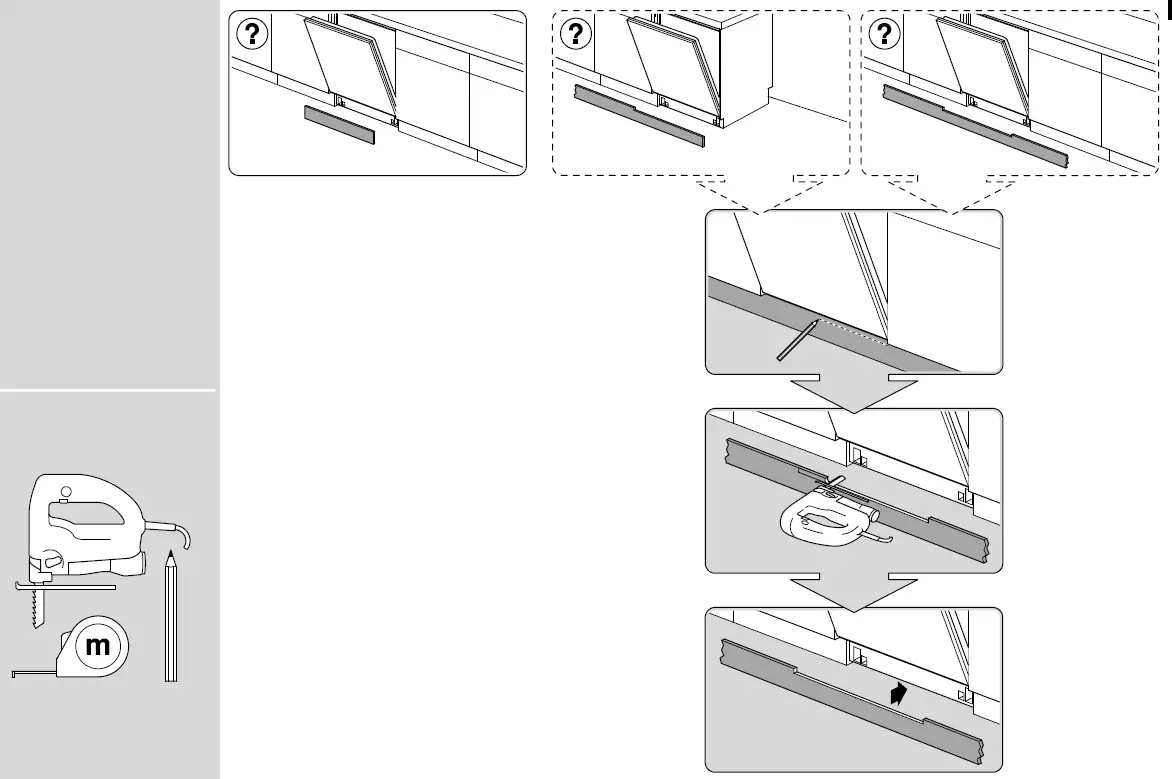 ?

?

?

m