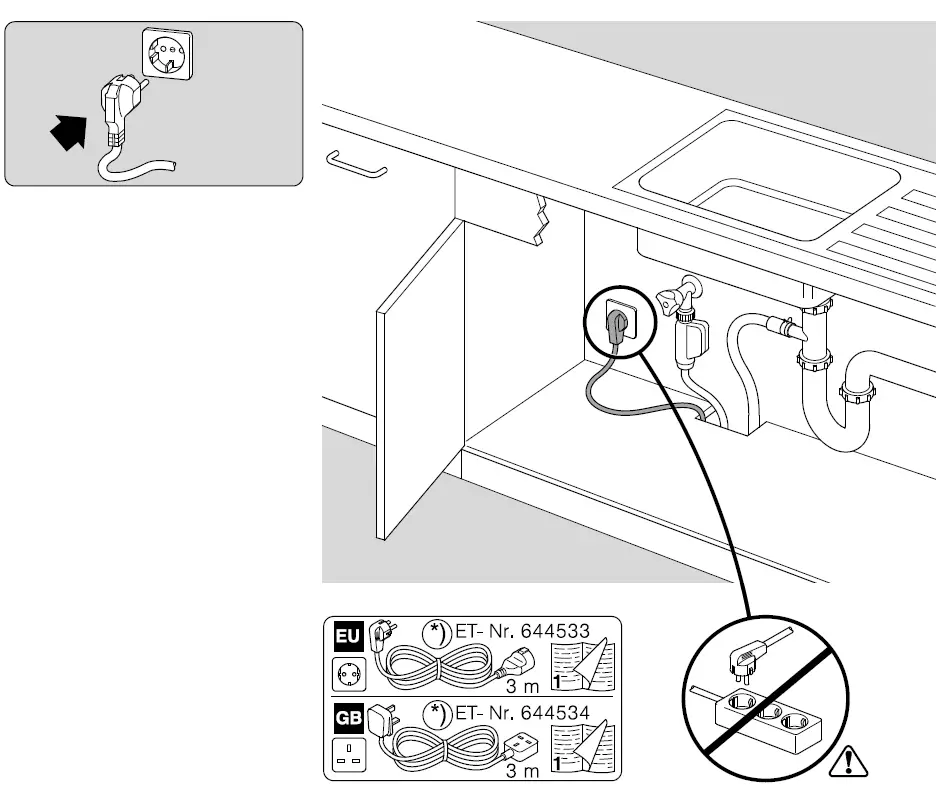 EU
*) ET- Nr. 644533
3 m
1

GB
*) ET- Nr. 644534
3 m
1