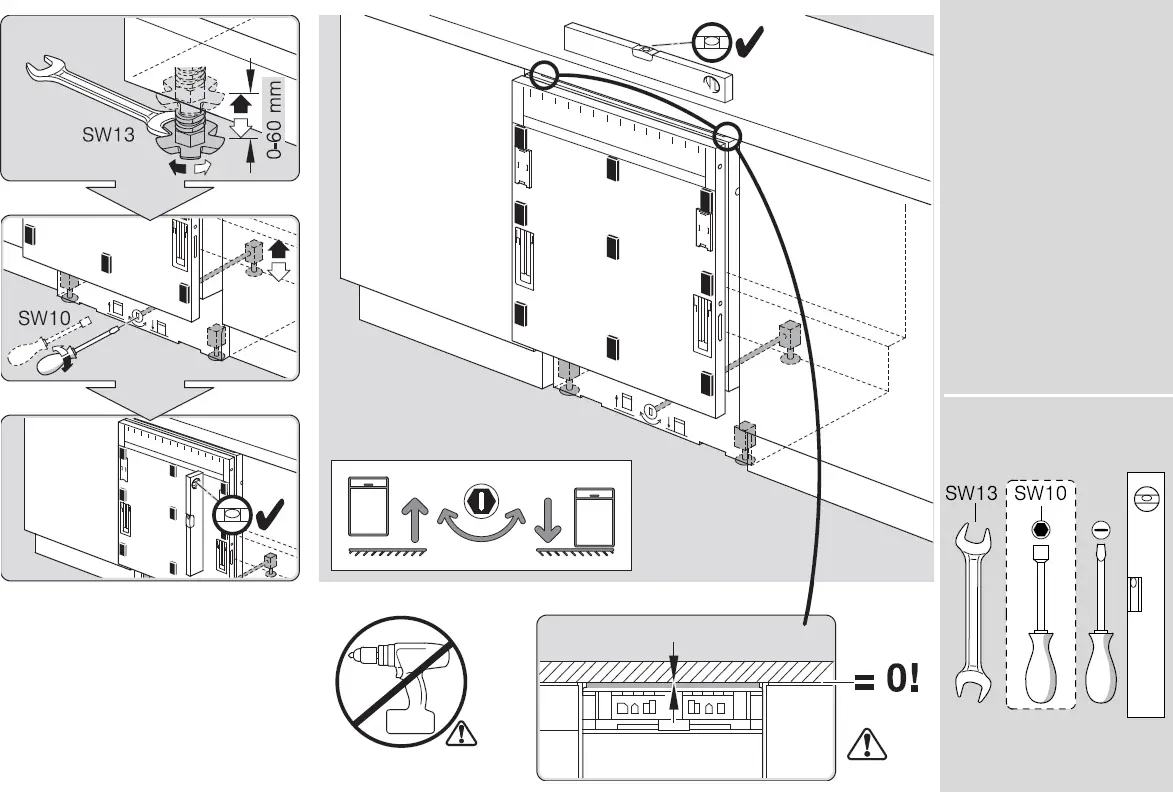 SW13

0-60 mm

SW10

= 0!

SW13 SW10