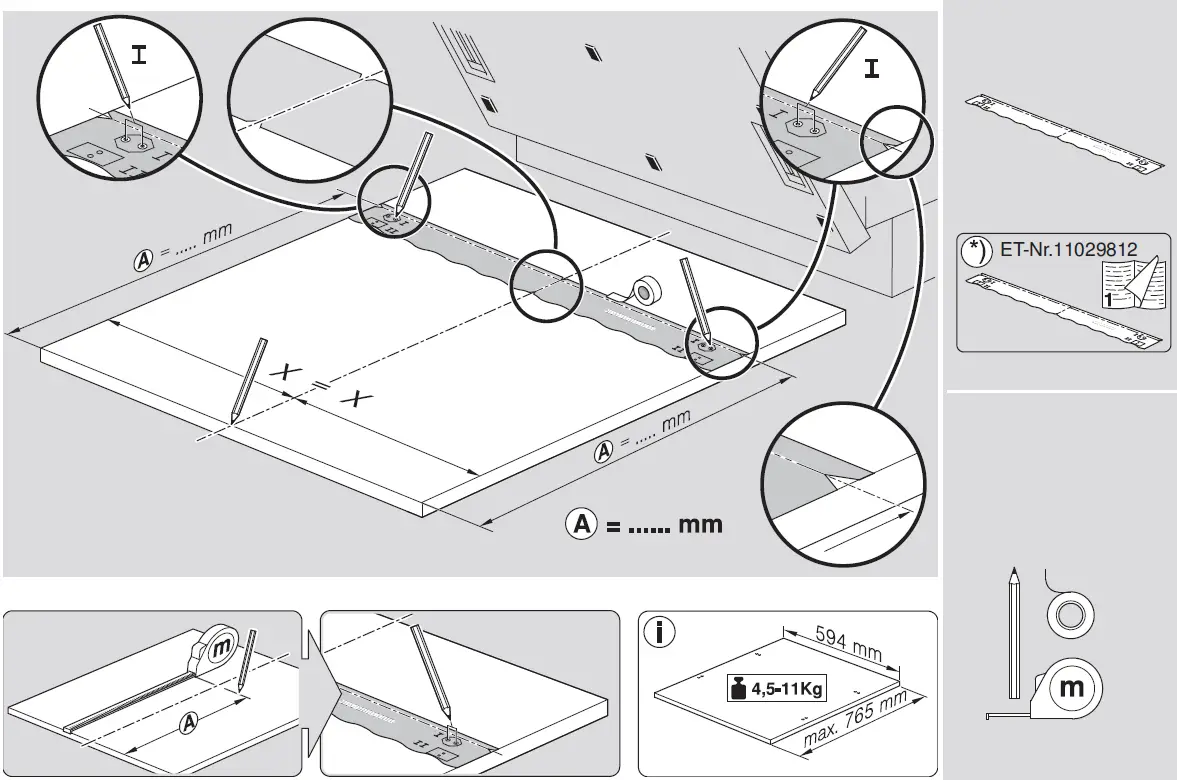 I

I

Ⓐ = ..... mm

X = X

Ⓐ = ..... mm

Ⓐ = ...... mm

*) ET-Nr.11029812

1

m

Ⓐ

i

594 mm

4,5-11Kg

max. 765 mm

m