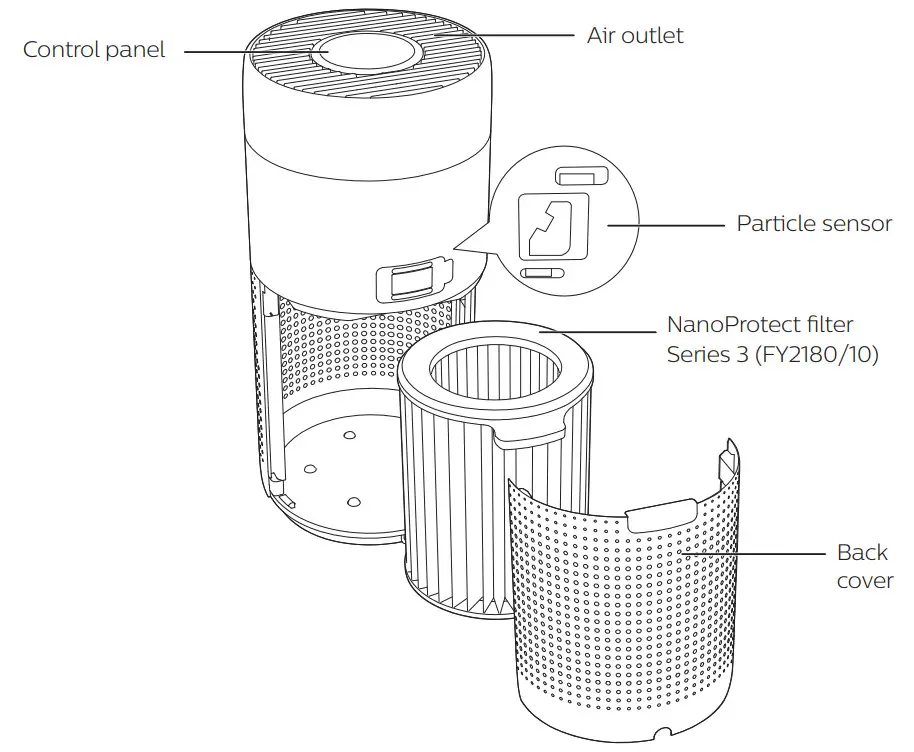 Control panel

Air outlet

Particle sensor

NanoProtect filter Series 3 (FY2180/10)

Back cover