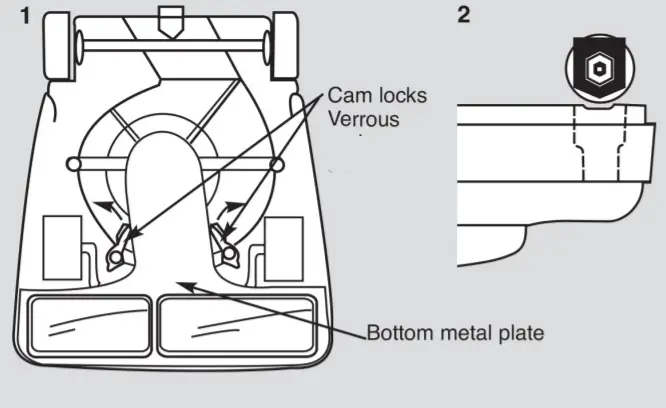 1

Cam locks
Verrous

Bottom metal plate

2