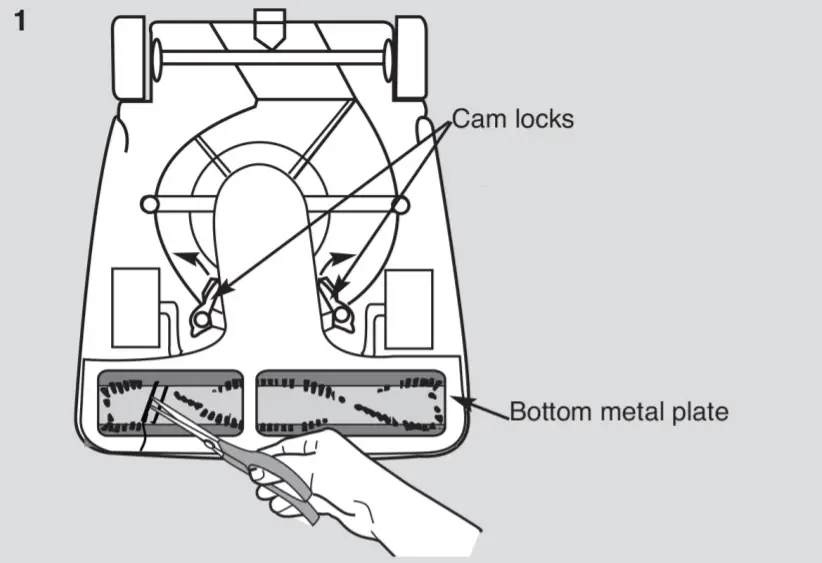 1

Cam locks

Bottom metal plate