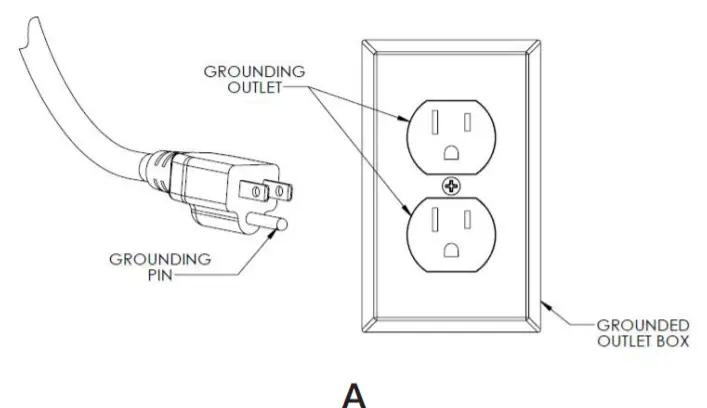 GROUNDING OUTLET

GROUNDING PIN

GROUNDED OUTLET BOX

A