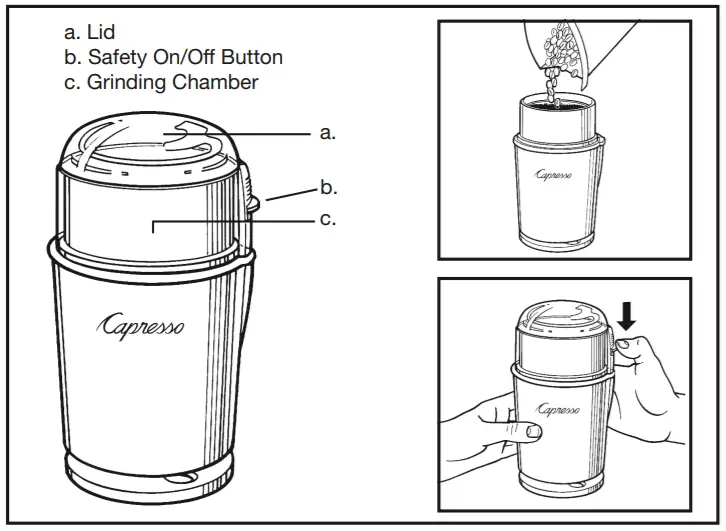 a. Lid
b. Safety On/Off Button
c. Grinding Chamber

a.
b.
c.

Capresso

Capresso

Capresso