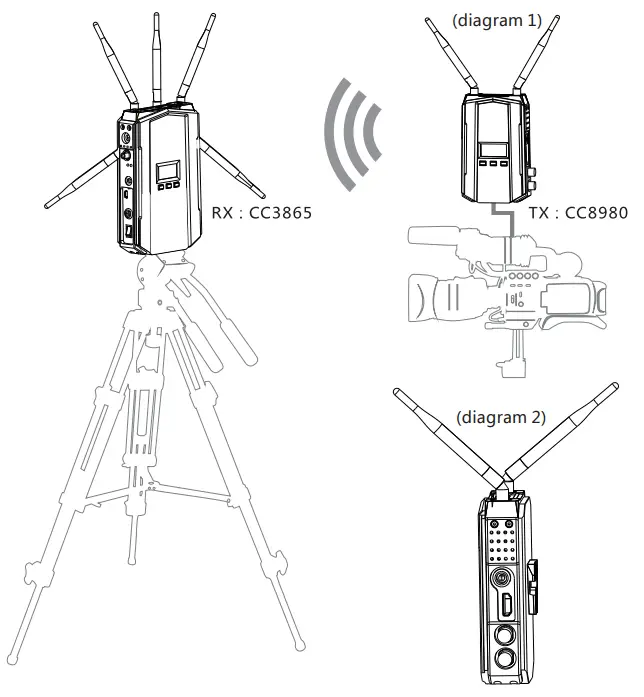 (diagram 1)

RX : CC3865

TX : CC8980

(diagram 2)