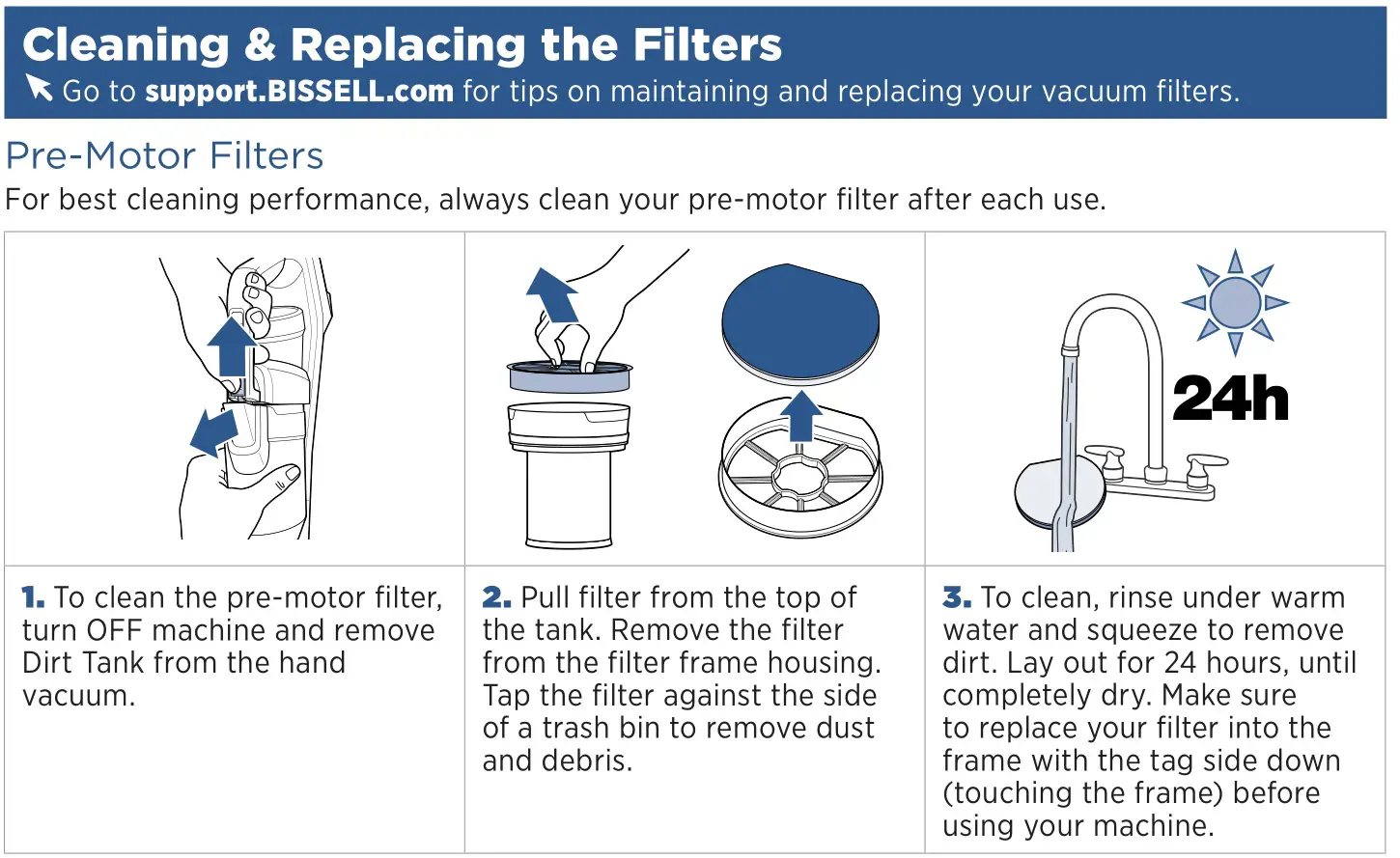 Cleaning & Replacing the Filters
Go to support.BISSELL.com for tips on maintaining and replacing your vacuum filters.

Pre-Motor Filters
For best cleaning performance, always clean your pre-motor filter after each use.

24h

1. To clean the pre-motor filter, turn OFF machine and remove Dirt Tank from the hand vacuum.

2. Pull filter from the top of the tank. Remove the filter from the filter frame housing. Tap the filter against the side of a trash bin to remove dust and debris.

3. To clean, rinse under warm water and squeeze to remove dirt. Lay out for 24 hours, until completely dry. Make sure to replace your filter into the frame with the tag side down (touching the frame) before using your machine.