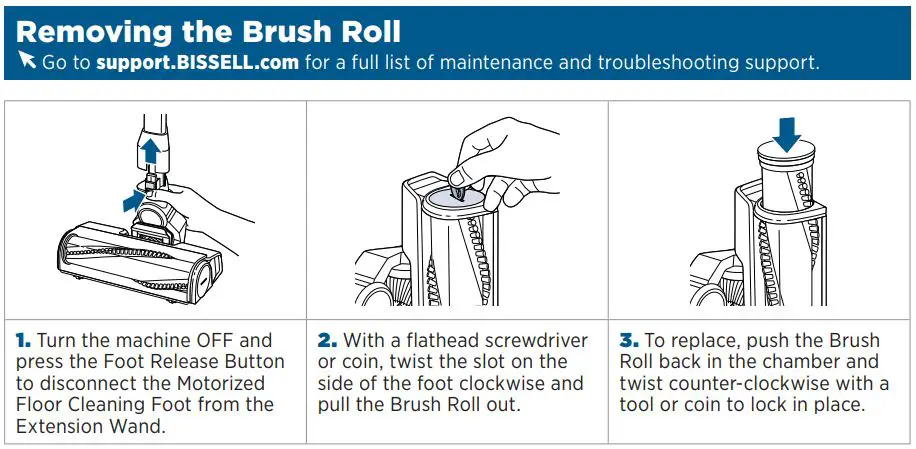 Removing the Brush Roll

Go to support.BISSELL.com for a full list of maintenance and troubleshooting support.

1. Turn the machine OFF and press the Foot Release Button to disconnect the Motorized Floor Cleaning Foot from the Extension Wand.

2. With a flathead screwdriver or coin, twist the slot on the side of the foot clockwise and pull the Brush Roll out.

3. To replace, push the Brush Roll back in the chamber and twist counter-clockwise with a tool or coin to lock in place.