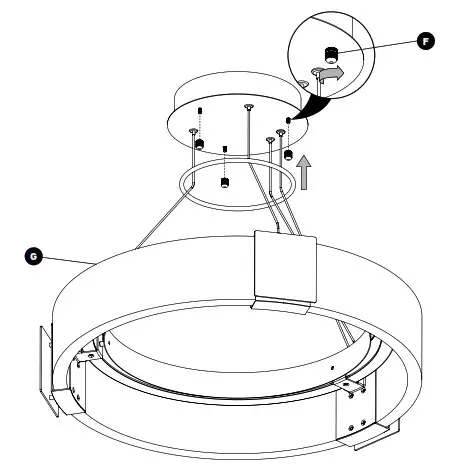 F

G