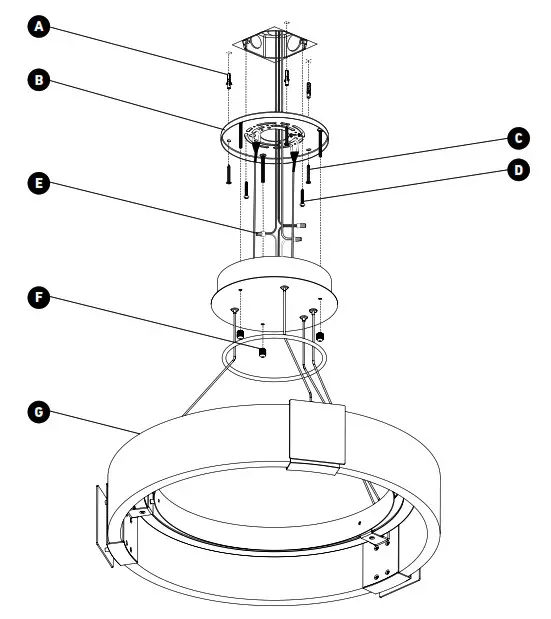 A
B
C
D
E
F
G