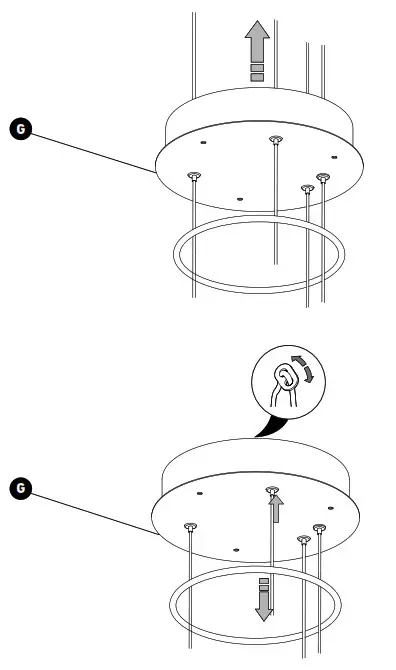 G

G