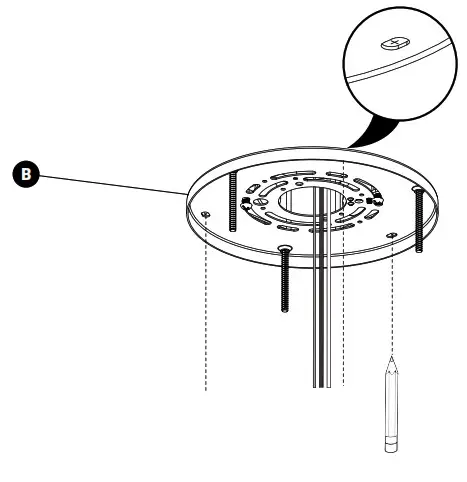 B