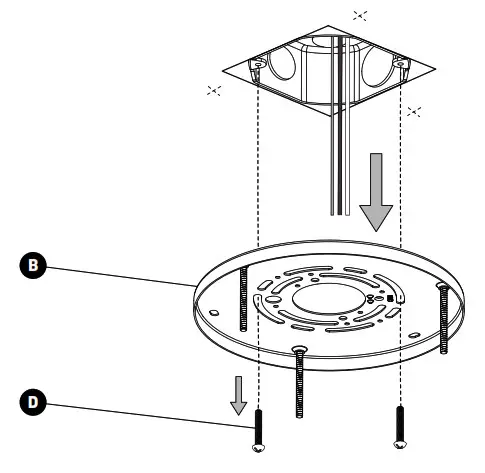 B

D