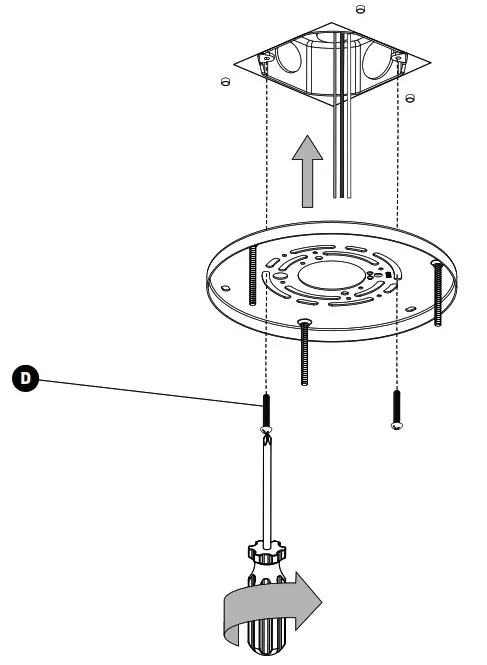 D