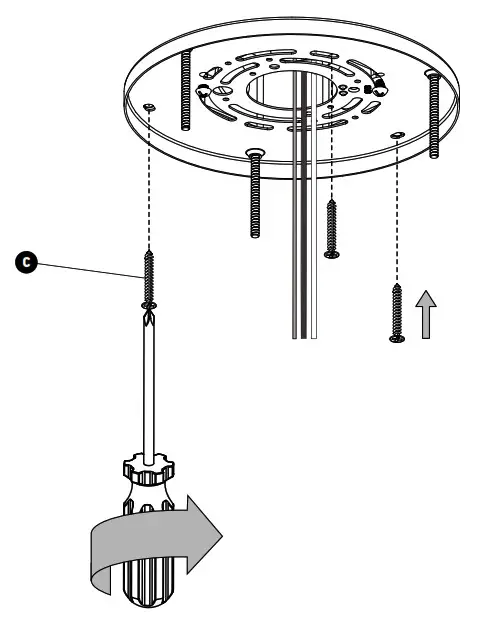 C