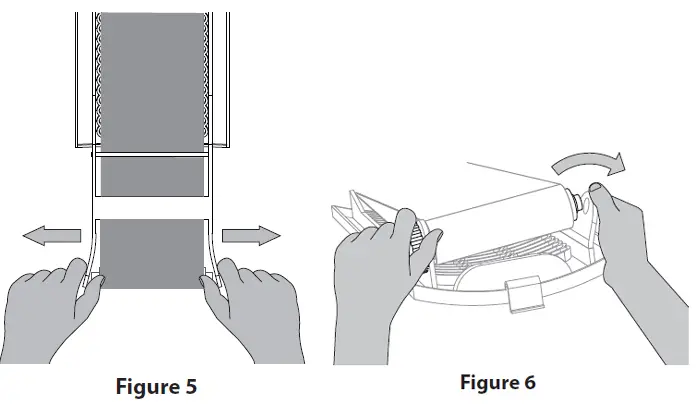 Figure 5

Figure 6