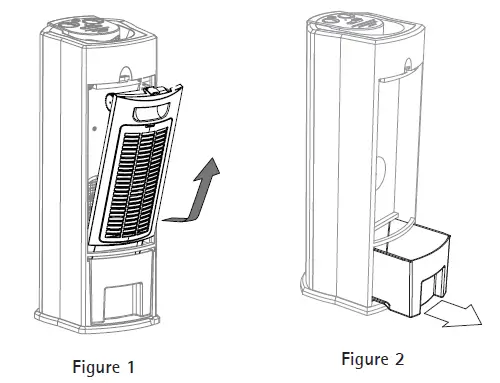 Figure 1

Figure 2