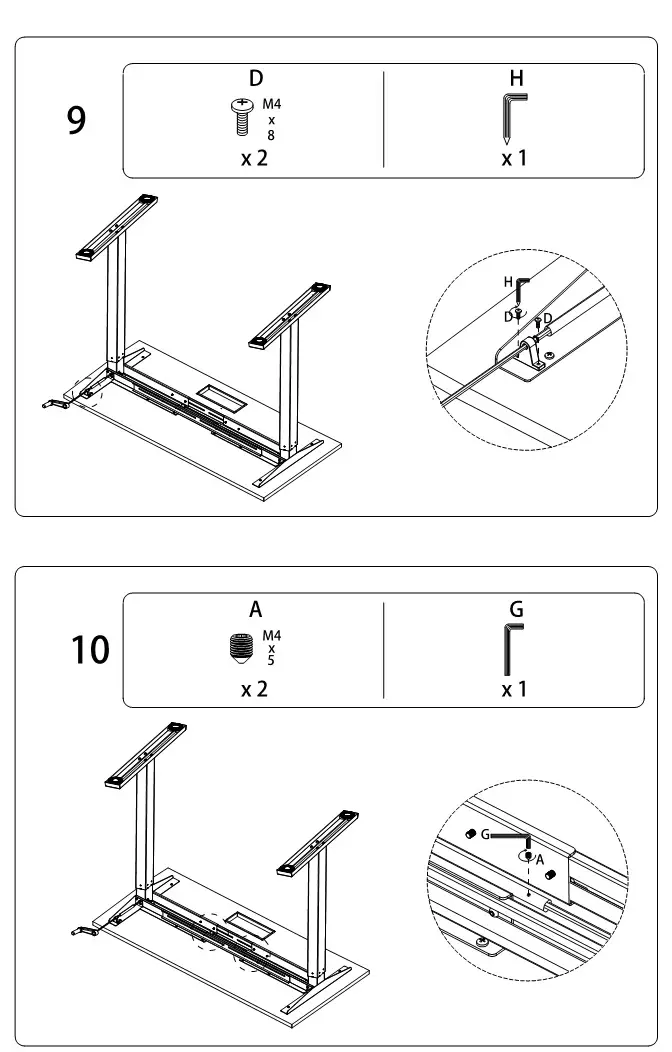 9

D
M4
x
8
x 2

H
x 1

H
D
D

10

A
M4
x
5
x 2

G
x 1

G
A