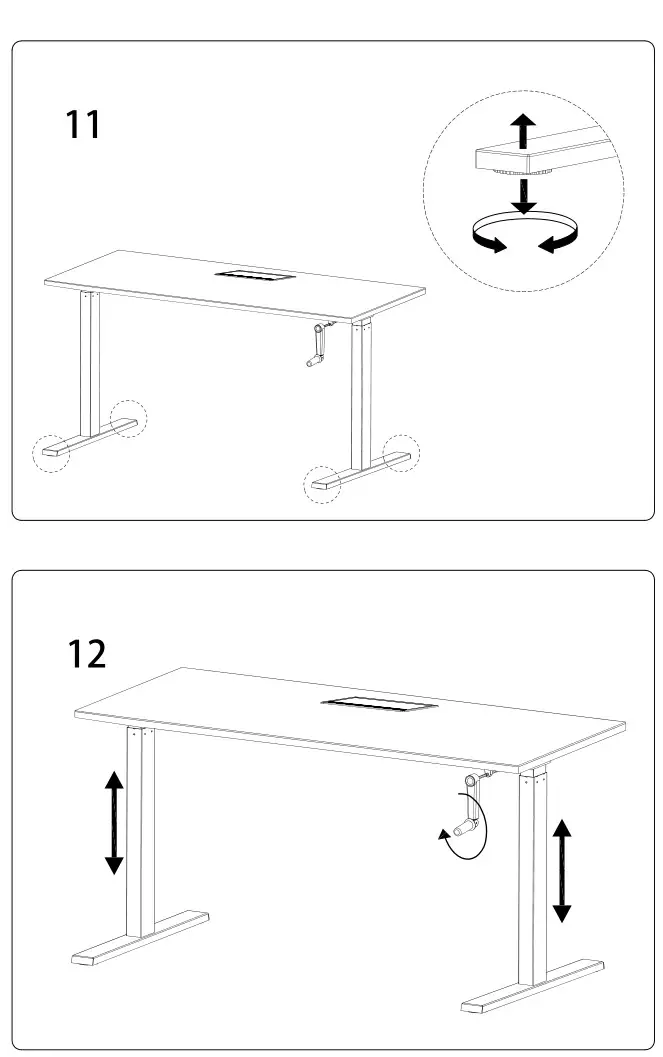 11

12