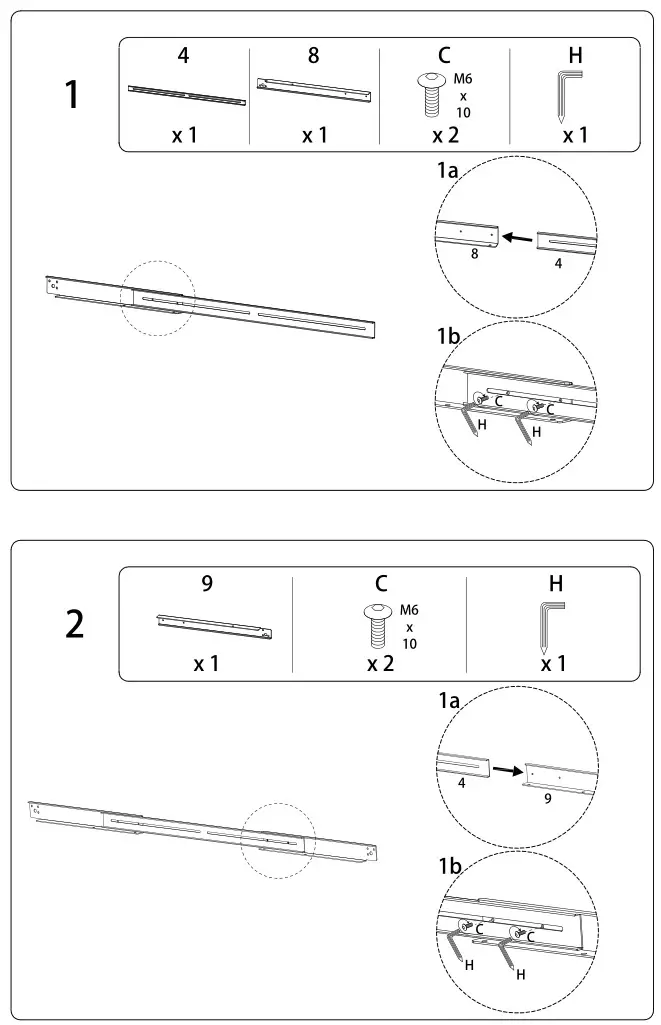 1

| 4 | 8 | C | H |
|---|---|---|---|
| | | M6 x 10 | |
| x 1 | x 1 | x 2 | x 1 |

1a
8
4

1b
C
C
H
H

2

| 9 | C | H |
|---|---|---|
| | M6 x 10 | |
| x 1 | x 2 | x 1 |

1a
4
9

1b
C
C
H
H