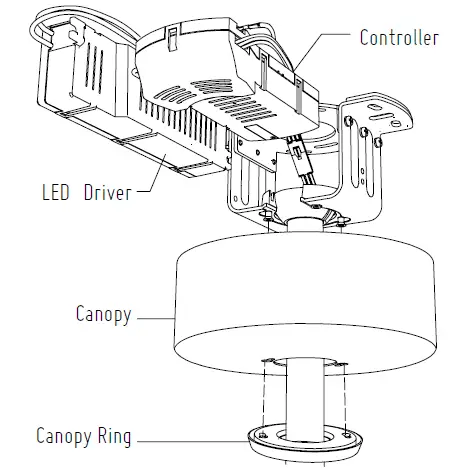 Controller

LED Driver

Canopy

Canopy Ring