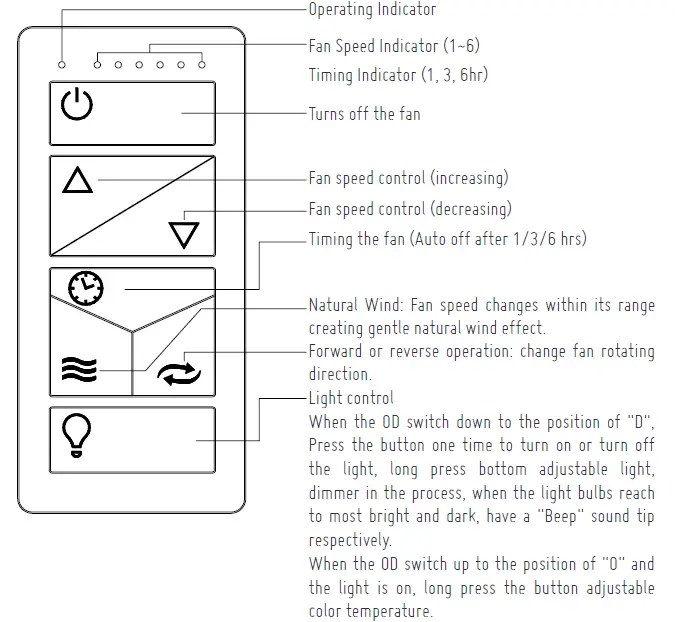 Operating Indicator

Fan Speed Indicator (1~6)

Timing Indicator (1, 3, 6hr)

Turns off the fan

Fan speed control (increasing)

Fan speed control (decreasing)

Timing the fan (Auto off after 1/3/6 hrs)

Natural Wind: Fan speed changes within its range creating gentle natural wind effect.

Forward or reverse operation: change fan rotating direction.

Light control

When the OD switch down to the position of "D", Press the button one time to turn on or turn off the light, long press bottom adjustable light, dimmer in the process, when the light bulbs reach to most bright and dark, have a "Beep" sound tip respectively.

When the OD switch up to the position of "O" and the light is on, long press the button adjustable color temperature.