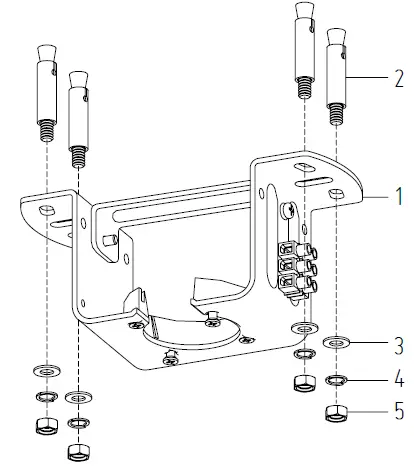 2
1
3
4
5