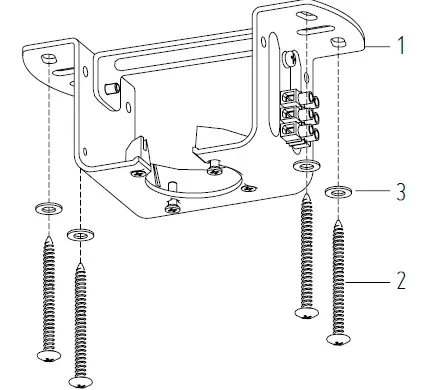 1
3
2