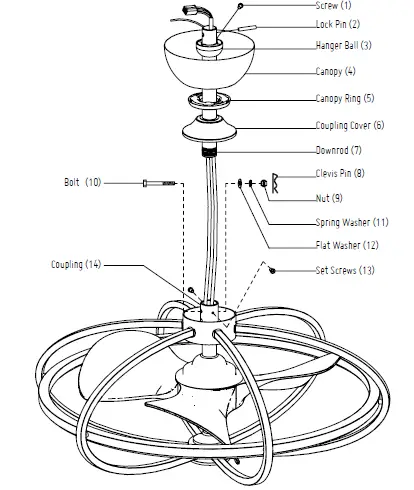 Screw (1)
Lock Pin (2)
Hanger Ball (3)
Canopy (4)
Canopy Ring (5)
Coupling Cover (6)
Downrod (7)
Bolt (10)
Clevis Pin (8)
Nut (9)
Spring Washer (11)
Flat Washer (12)
Coupling (14)
Set Screws (13)