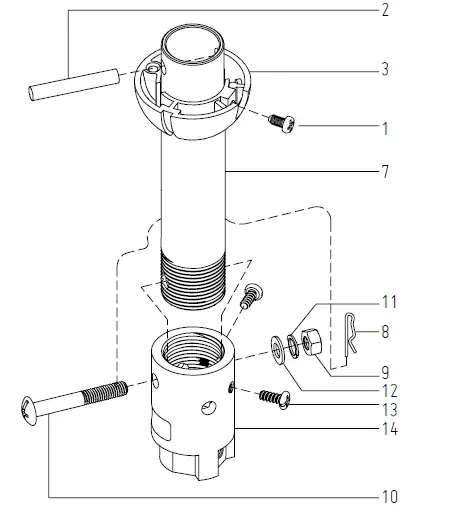 2
3
1
7
11
8
9
12
13
14
10