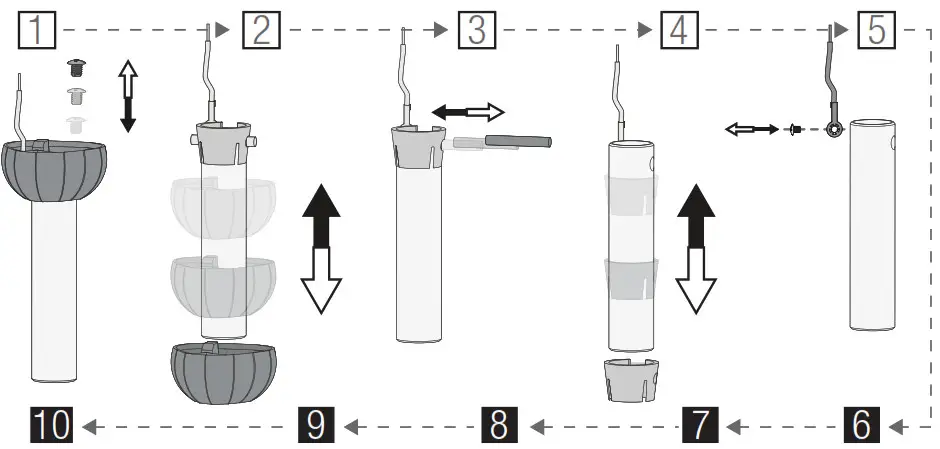 1
2
3
4
5
10
9
8
7
6