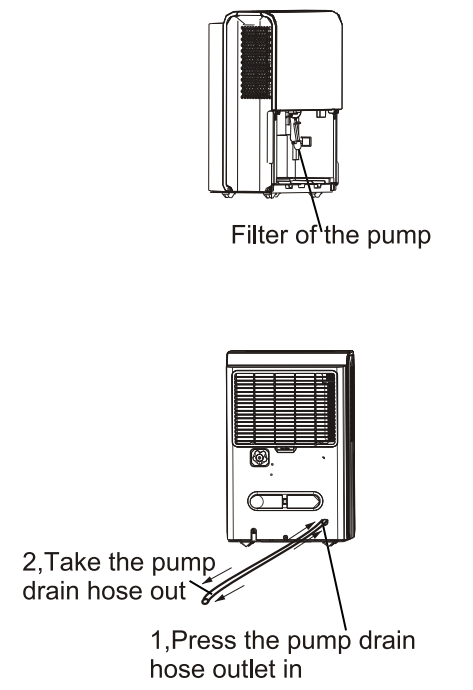 Filter of the pump

2,Take the pump drain hose out

1,Press the pump drain hose outlet in