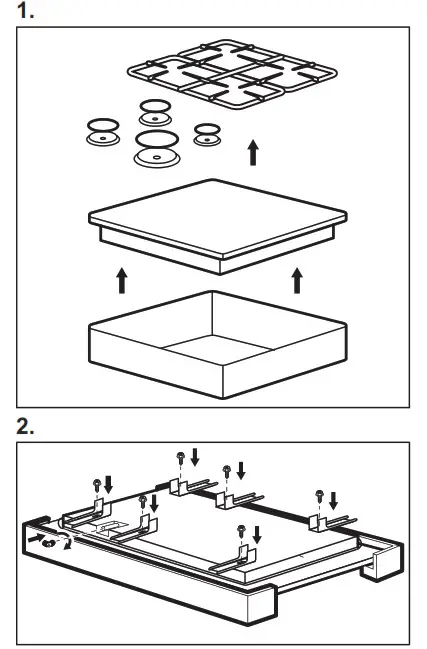 1.

2.