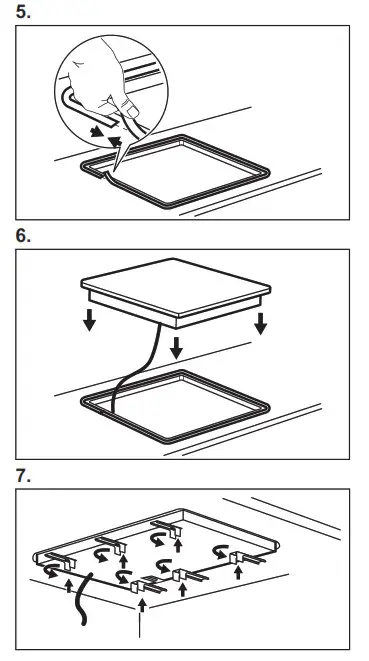 5.

6.

7.