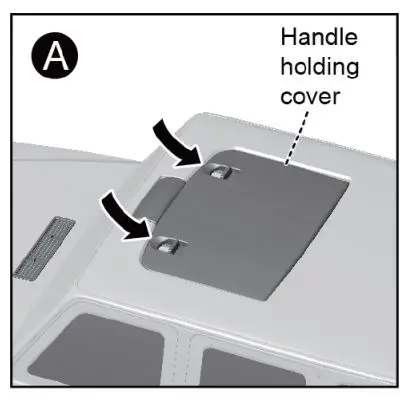 A

Handle holding cover