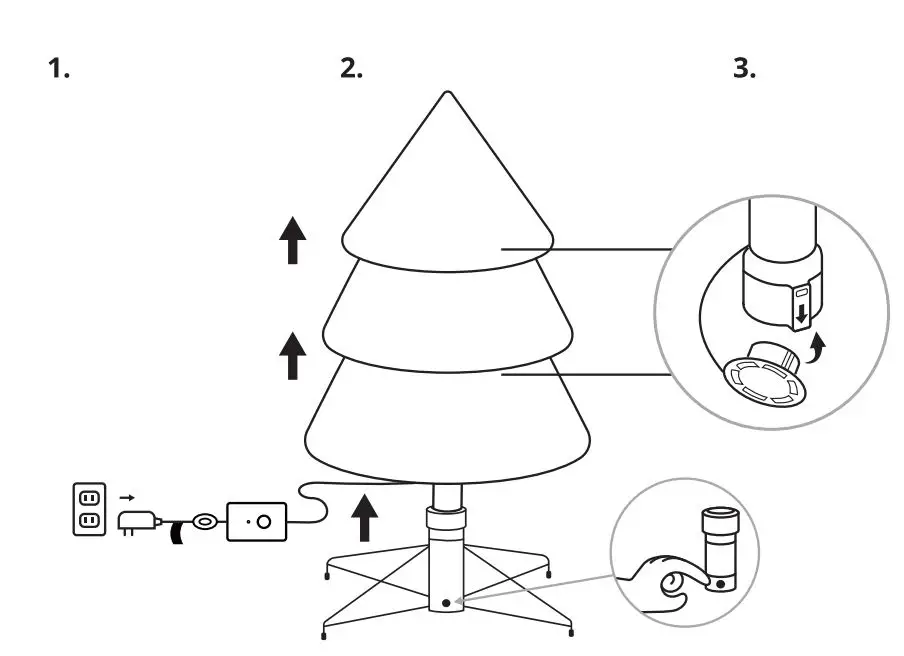 1.

2.

3.