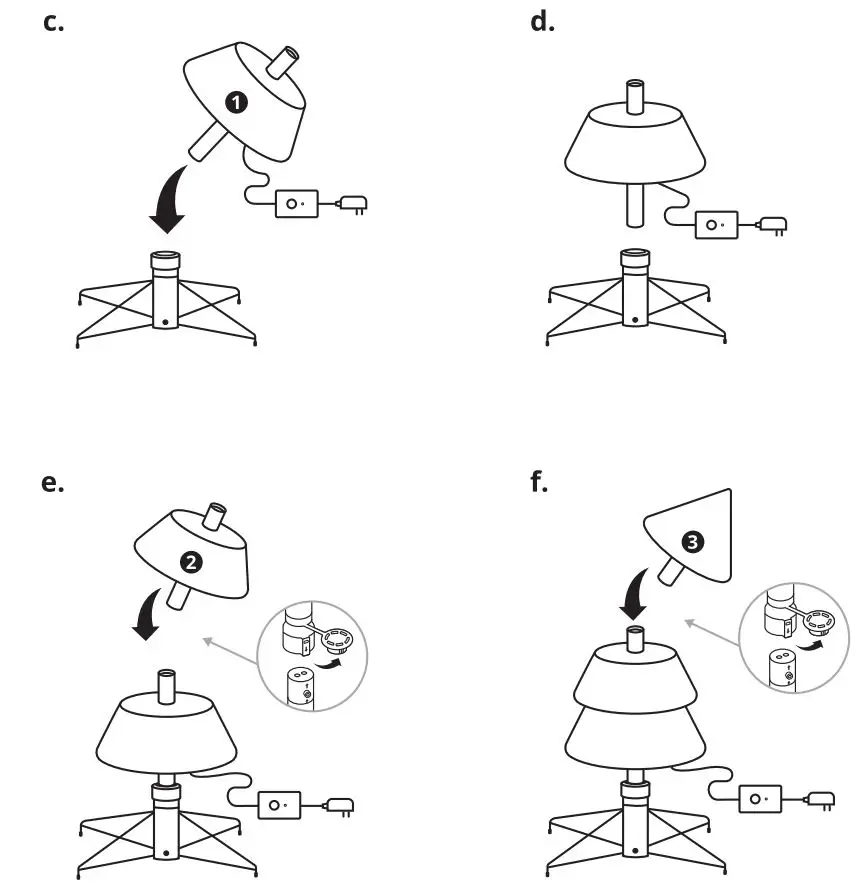 c.

1

d.

e.

2

f.

3