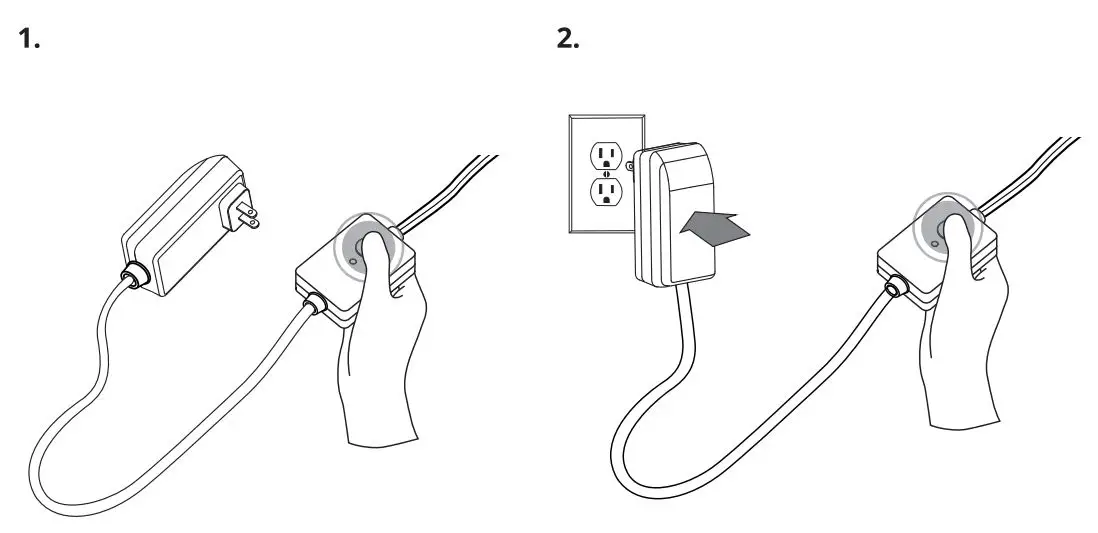 1.

2.