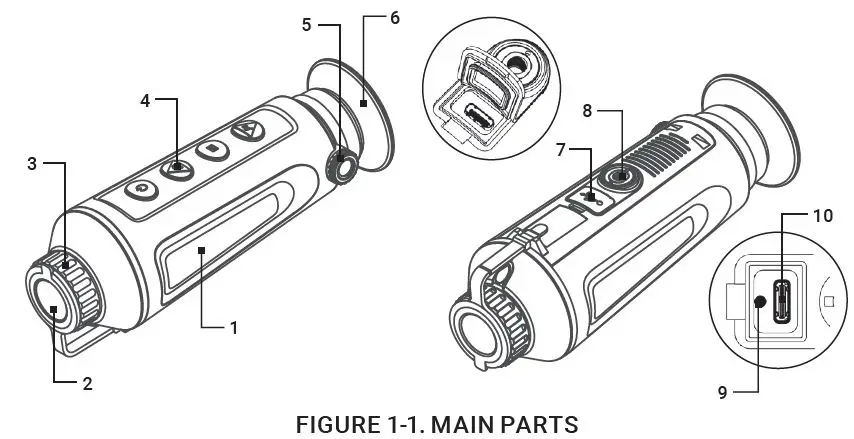 5
6
4
3
1
2
8
7
10
9
FIGURE 1-1. MAIN PARTS