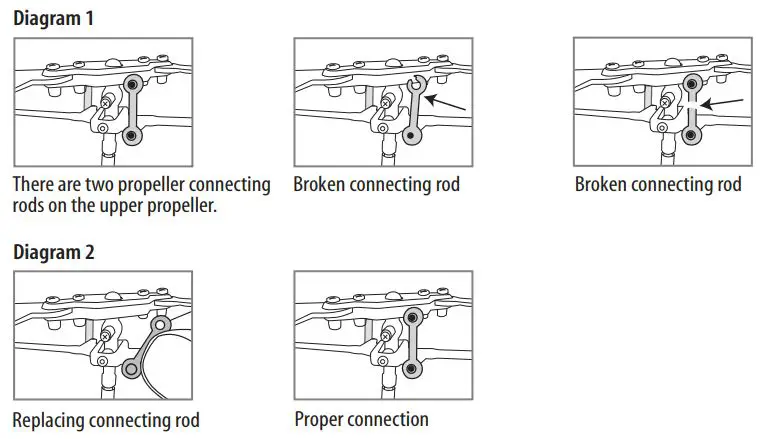 Diagram 1

There are two propeller connecting rods on the upper propeller.

Broken connecting rod

Broken connecting rod

Diagram 2

Replacing connecting rod

Proper connection