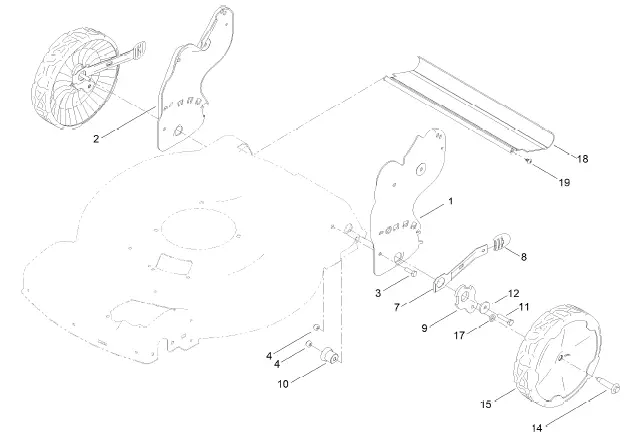 2
18
19
1
8
3
7
12
11
9
17
4
4
10
15
14