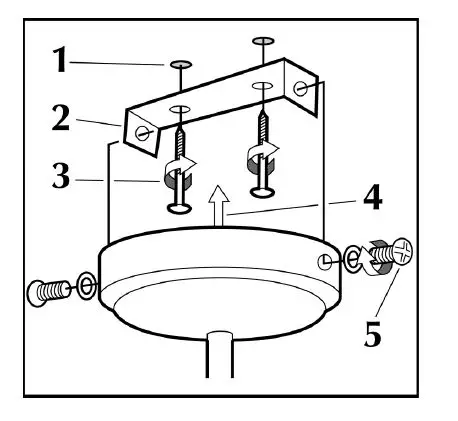 1
2
3
4
5